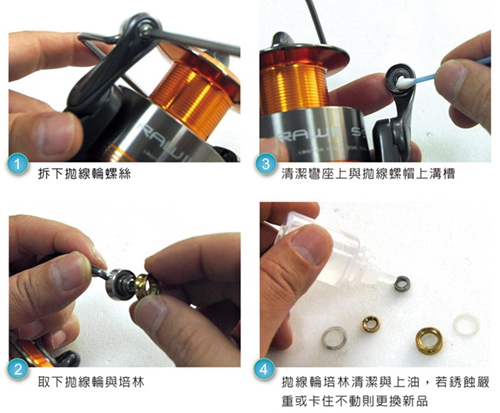 1 拆下拋線輪螺絲

3 清潔彎座上與拋線螺帽上溝槽

2 取下拋線輪與培林

4 拋線輪培林清潔與上油，若銹蝕嚴重或卡住不動則更換新品