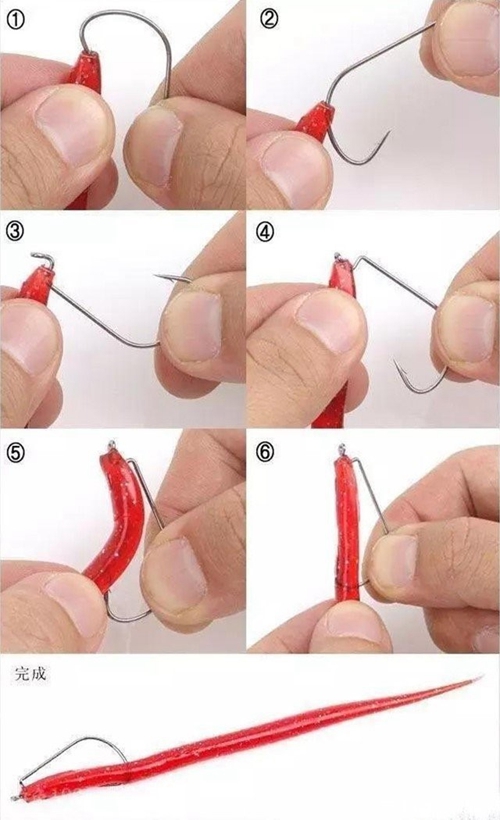 ①
②
③
④
⑤
⑥
完成