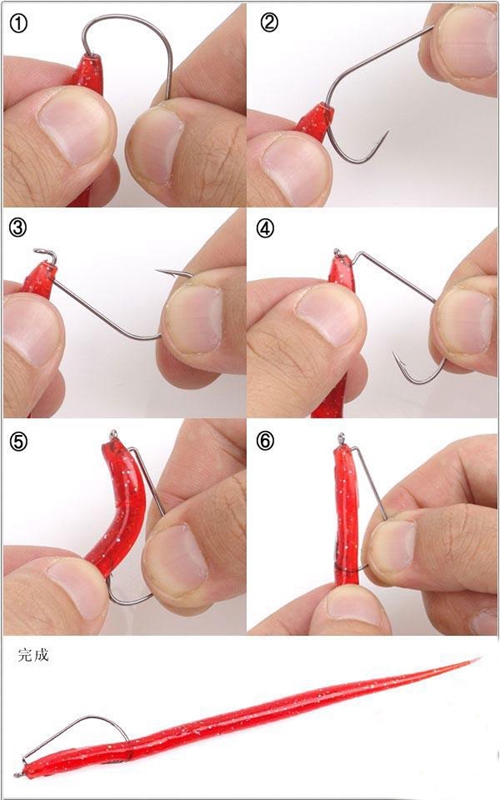 ①

②

③

④

⑤

⑥

完成